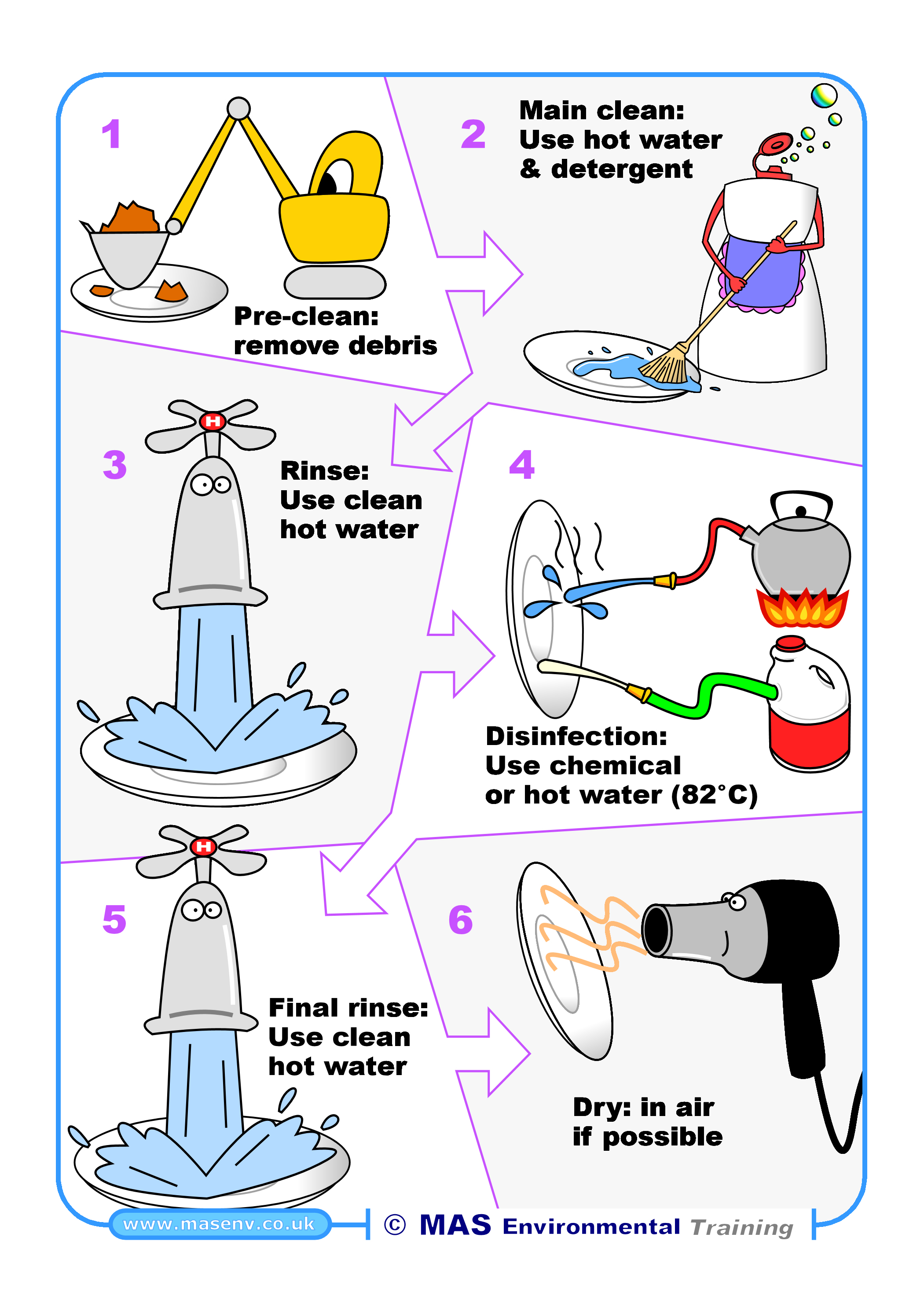 1

Pre-clean: remove debris

2

Main clean: Use hot water & detergent

3

H

Rinse: Use clean hot water

4

Disinfection: Use chemical or hot water (82°C)

5

H

Final rinse: Use clean hot water

6

Dry: in air if possible

www.masenv.co.uk

© MAS Environmental Training